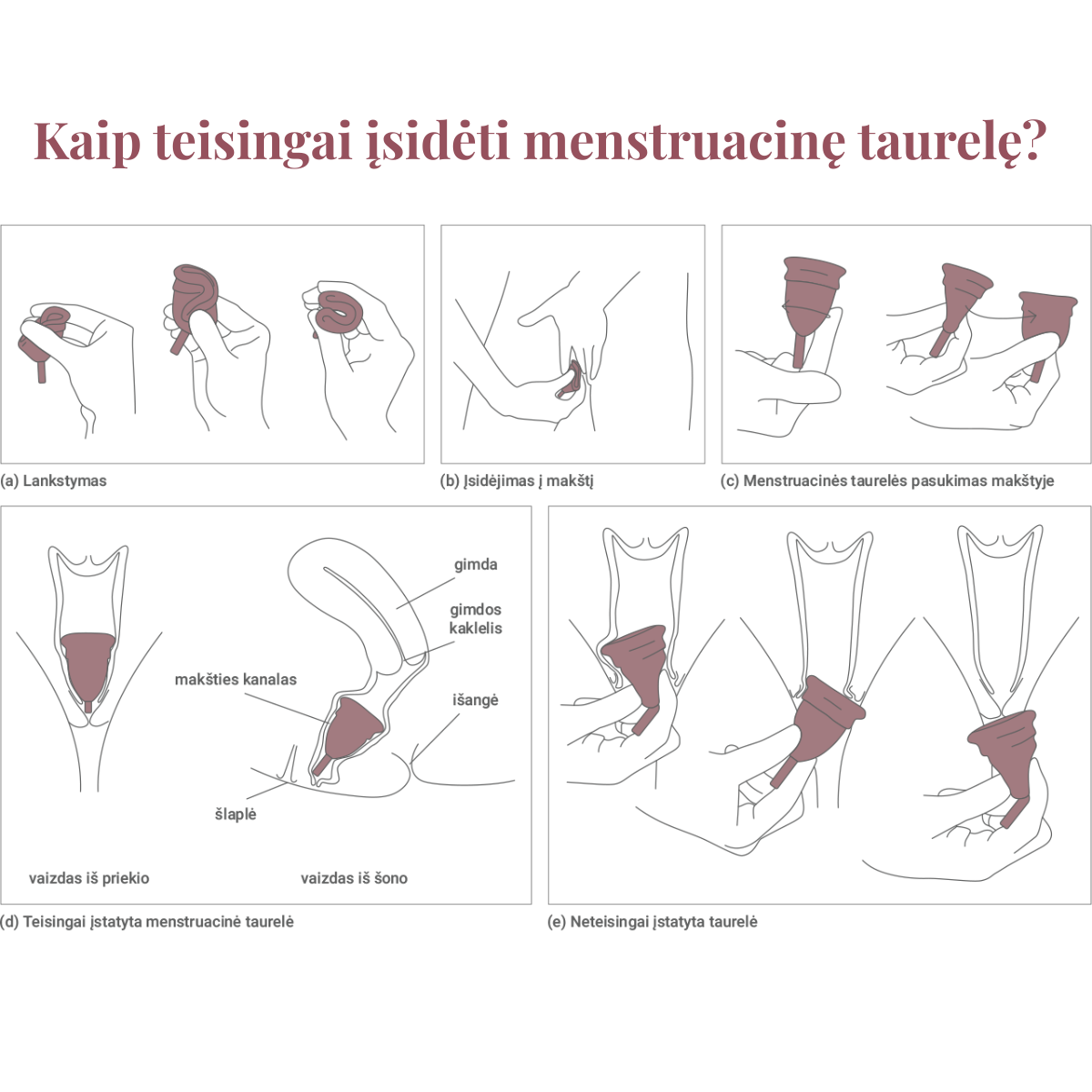 Kaip teisingai įsidėti menstruacinę taurelę?

(a) Lankstymas

(b) Įsidėjimas į makštį

(c) Menstruacinės taurelės pasukimas makštyje

gimda

gimdos kaklelis

makšties kanalas

išangė

šlaplė

vaizdas iš priekio

vaizdas iš šono

(d) Teisingai įstatyta menstruacinė taurelė

(e) Neteisingai įstatyta taurelė