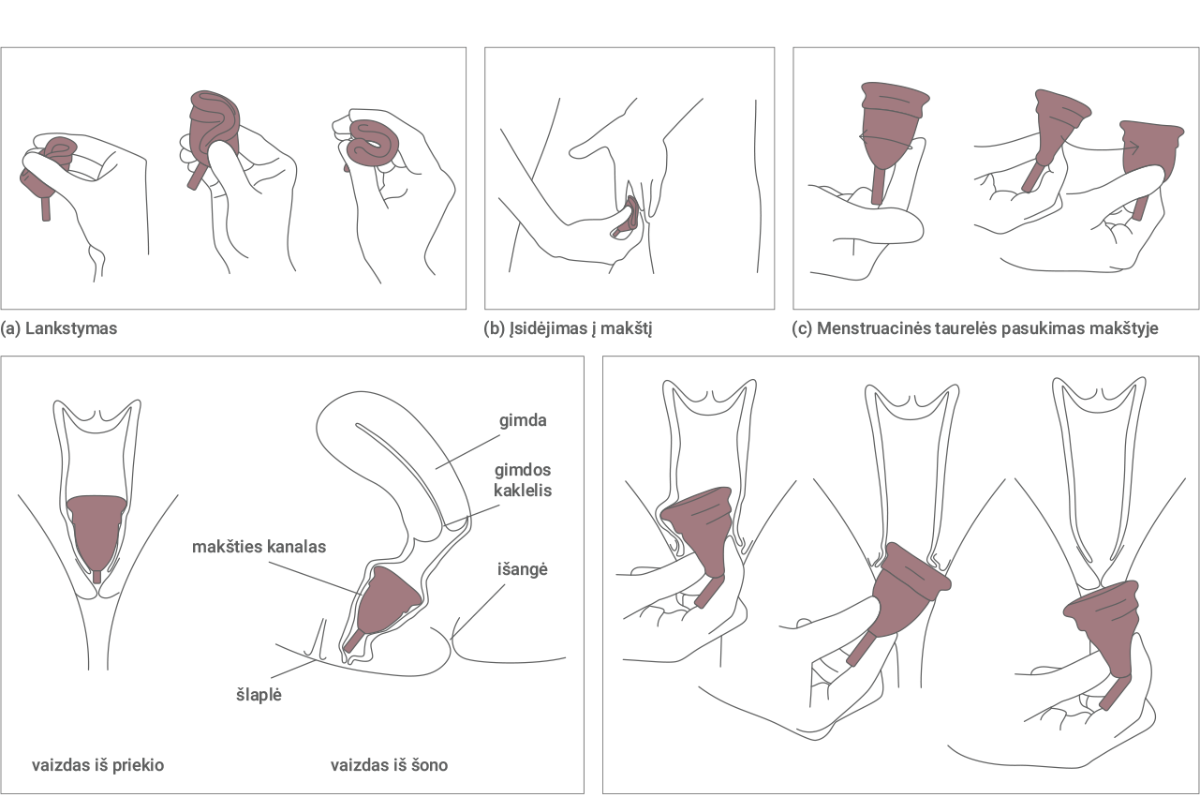 (a) Lankstymas

(b) Įsidėjimas į makštį

(c) Menstruacinės taurelės pasukimas makštyje

gimda

gimdos kaklelis

makšties kanalas

išangė

šlaplė

vaizdas iš priekio

vaizdas iš šono